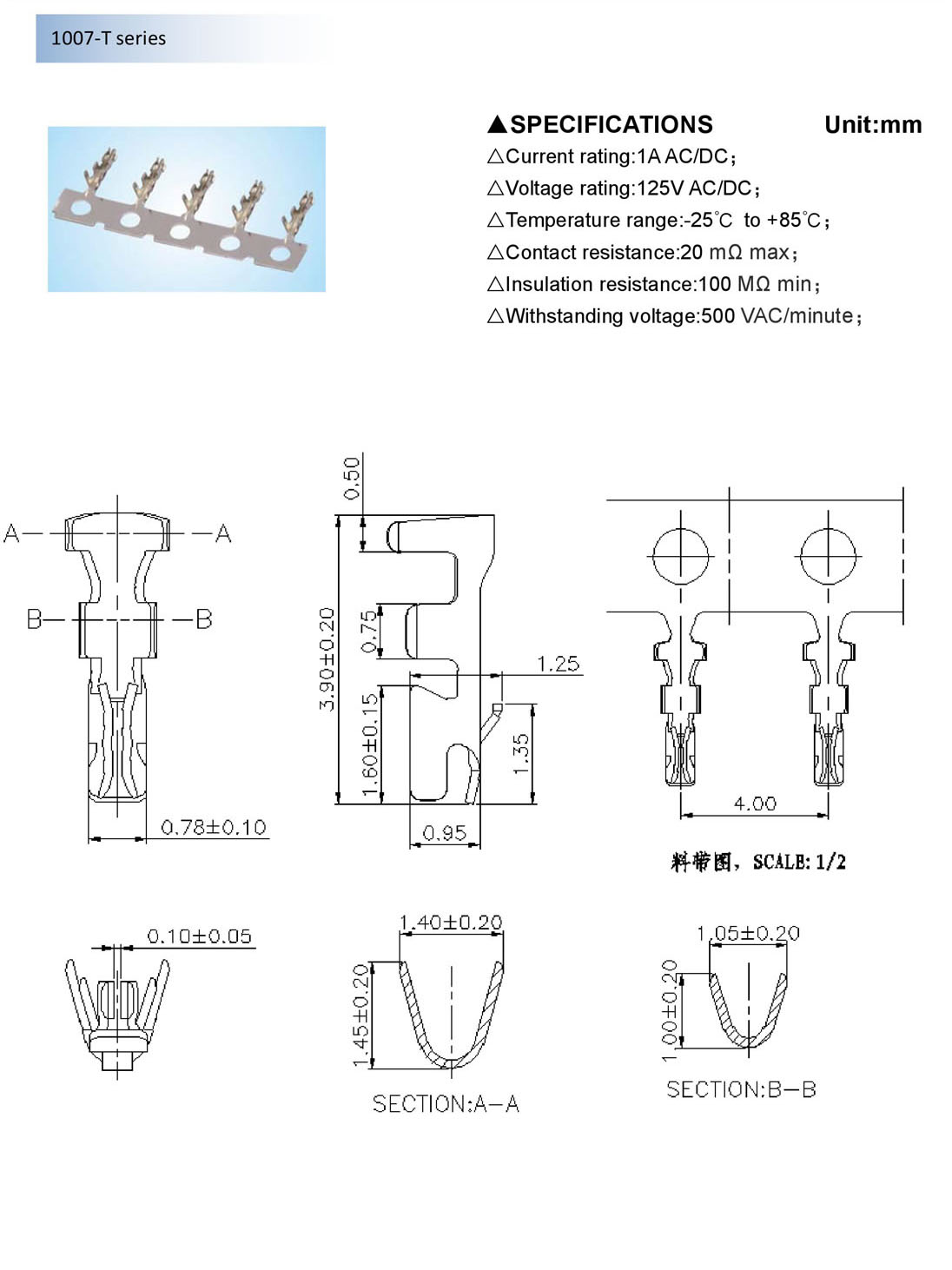 1007-T series

▲SPECIFICATIONS Unit:mm

△Current rating:1A AC/DC；

△Voltage rating:125V AC/DC；

△Temperature range:-25℃ to +85℃；

△Contact resistance:20 mΩ max；

△Insulation resistance:100 MΩ min；

△Withstanding voltage:500 VAC/minute；

A A
B B
0.78±0.10

0.50
3.90±0.20
0.75
1.60±0.15
1.25
1.35
0.95

4.00
料带图，SCALE: 1/2

0.10±0.05

1.40±0.20
1.45±0.20
SECTION:A—A

1.05±0.20
1.00±0.20
SECTION:B—B